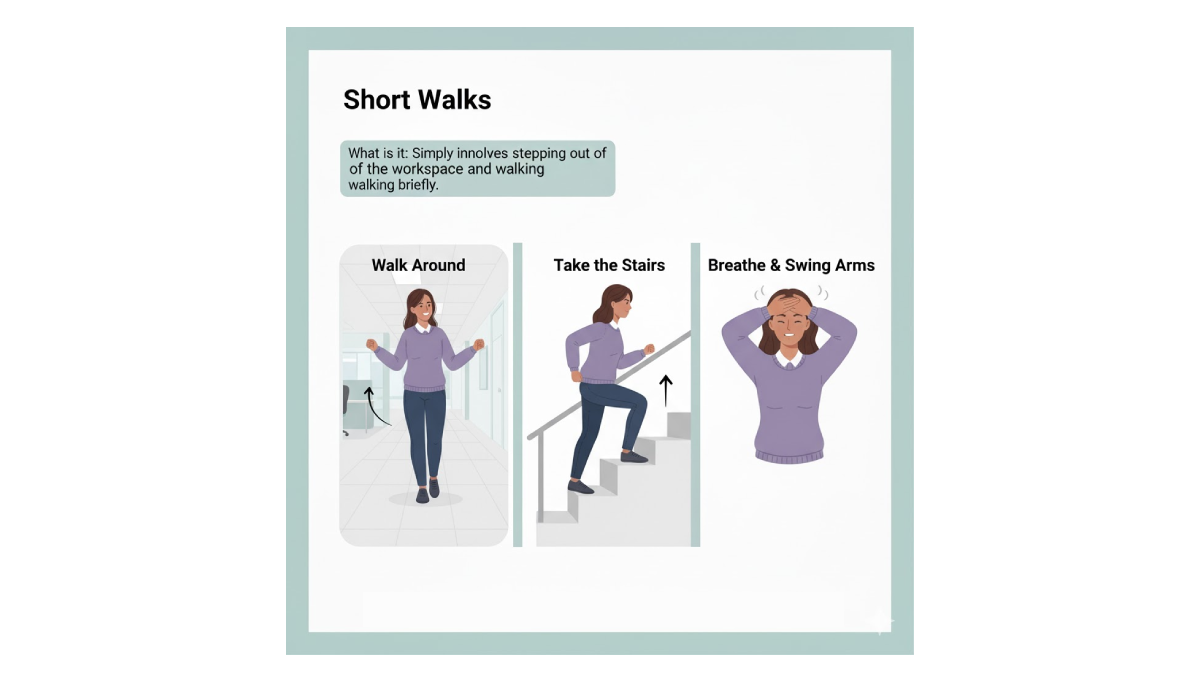 Short Walks

What is it: Simply innolves stepping out of of the workspace and walking walking briefly.

Walk Around

Take the Stairs

Breathe & Swing Arms