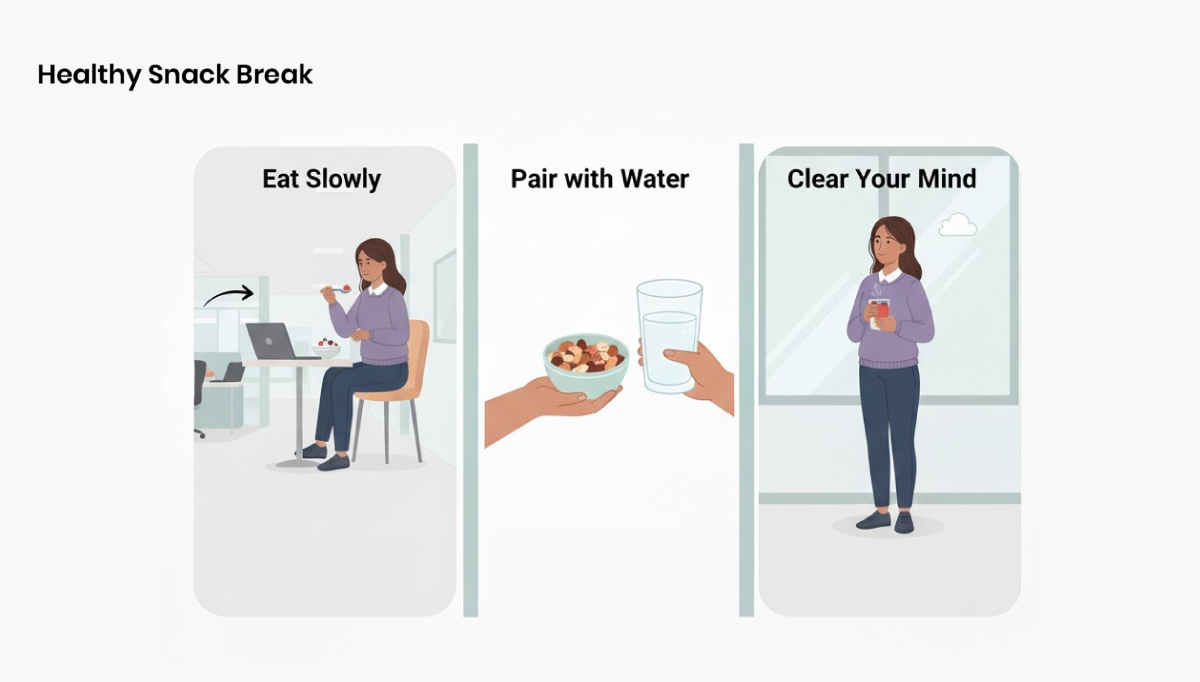 Healthy Snack Break

Eat Slowly

Pair with Water

Clear Your Mind